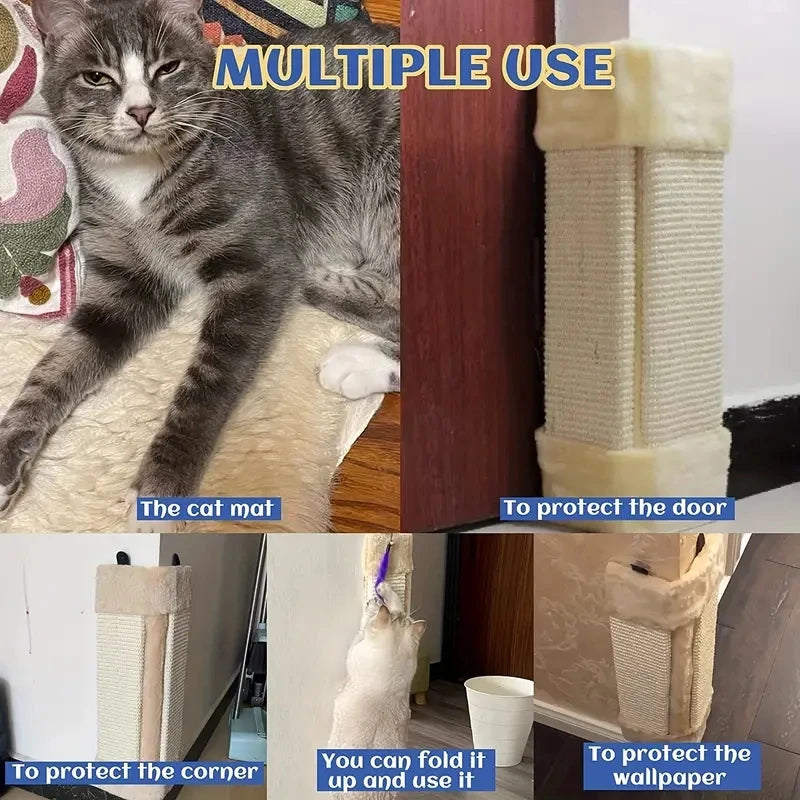 MULTIPLE USE

The cat mat

To protect the door

To protect the corner

You can fold it up and use it

To protect the wallpaper